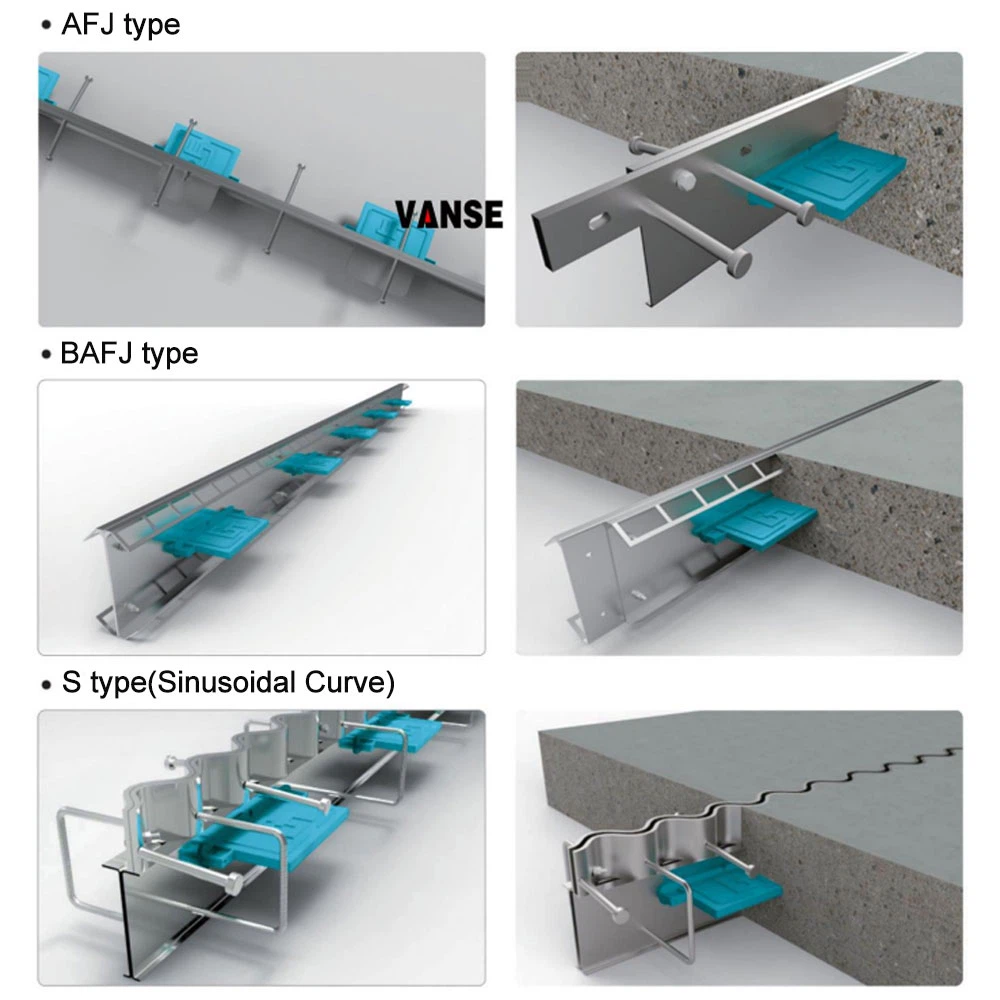 • AFJ type

VANSE

• BAFJ type

• S type(Sinusoidal Curve)