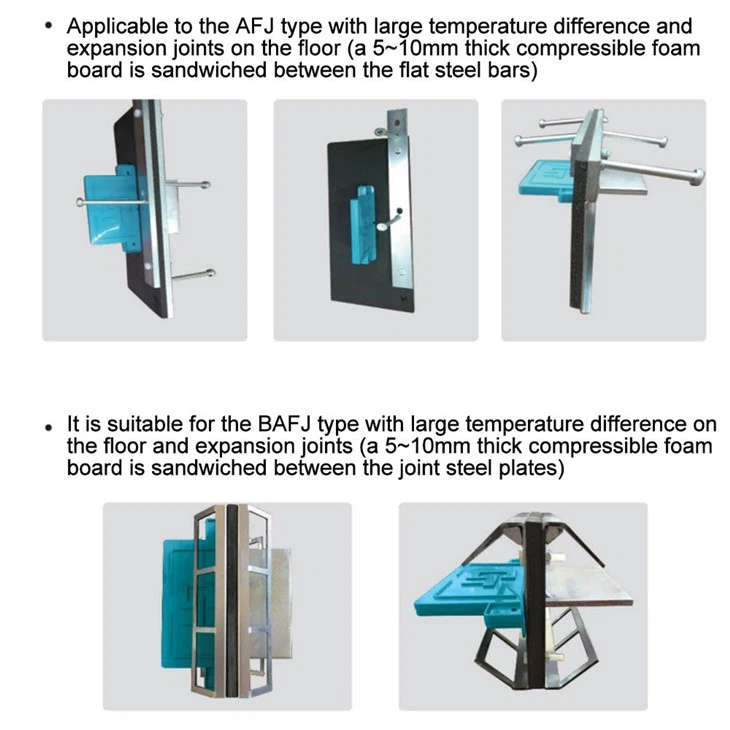 • Applicable to the AFJ type with large temperature difference and expansion joints on the floor (a 5~10mm thick compressible foam board is sandwiched between the flat steel bars)

• It is suitable for the BAFJ type with large temperature difference on the floor and expansion joints (a 5~10mm thick compressible foam board is sandwiched between the joint steel plates)